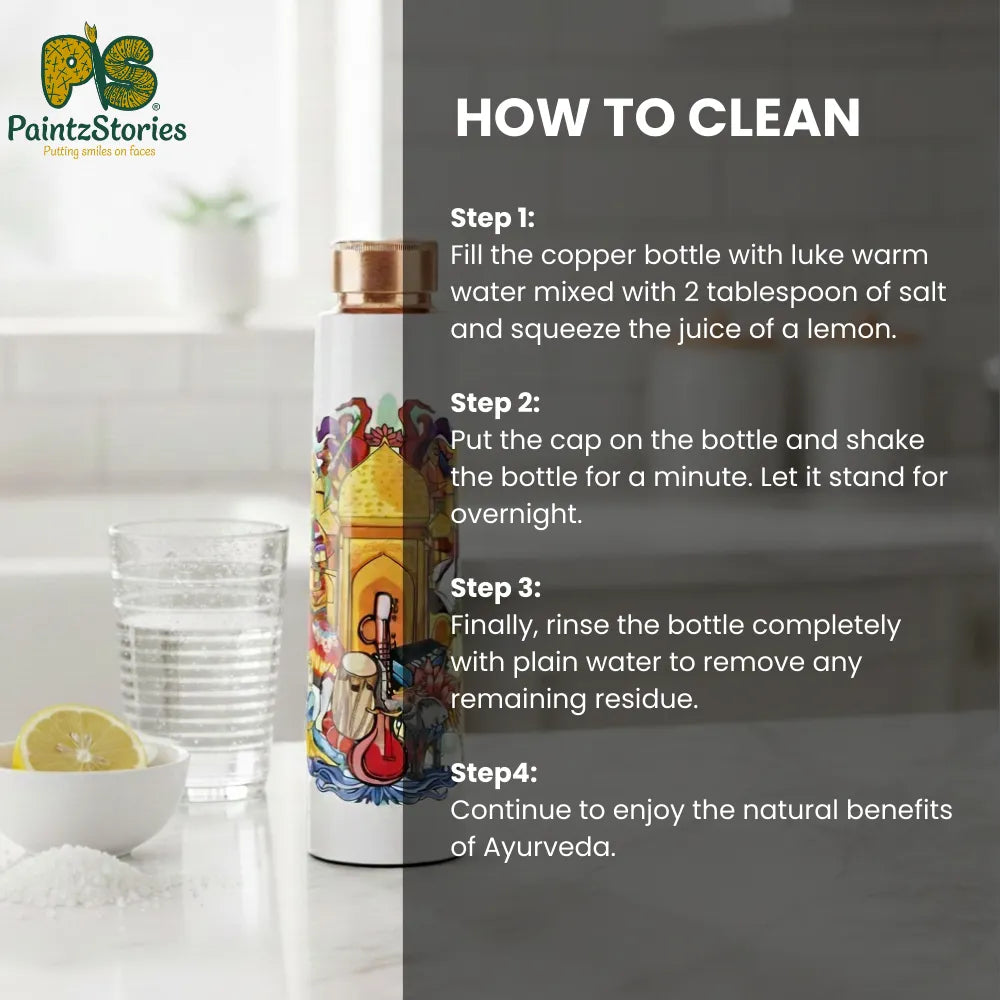 PS
PaintzStories®
Putting smiles on faces

HOW TO CLEAN

Step 1:
Fill the copper bottle with luke warm water mixed with 2 tablespoon of salt and squeeze the juice of a lemon.

Step 2:
Put the cap on the bottle and shake the bottle for a minute. Let it stand for overnight.

Step 3:
Finally, rinse the bottle completely with plain water to remove any remaining residue.

Step4:
Continue to enjoy the natural benefits of Ayurveda.